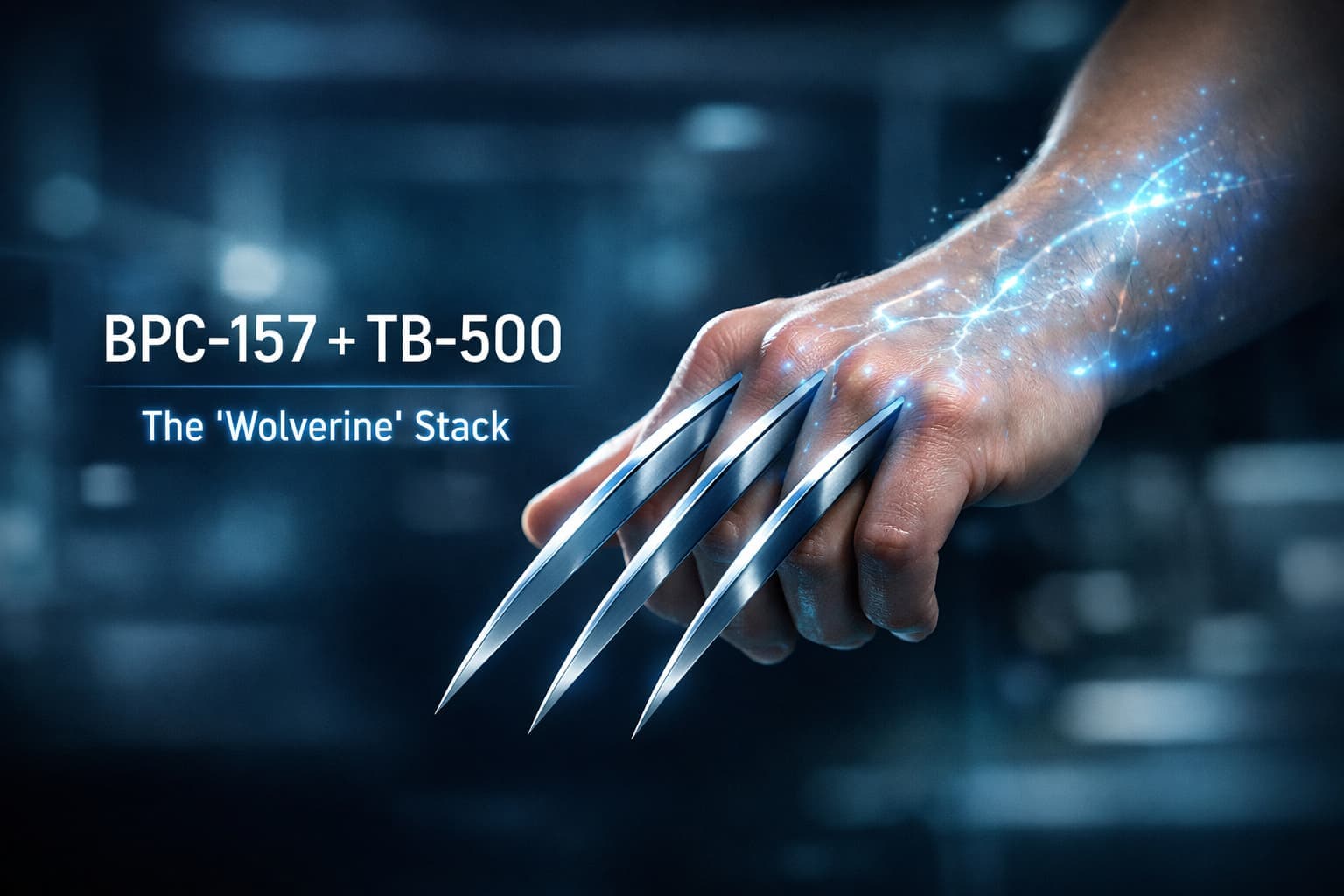 BPC-157 + TB-500

The 'Wolverine' Stack